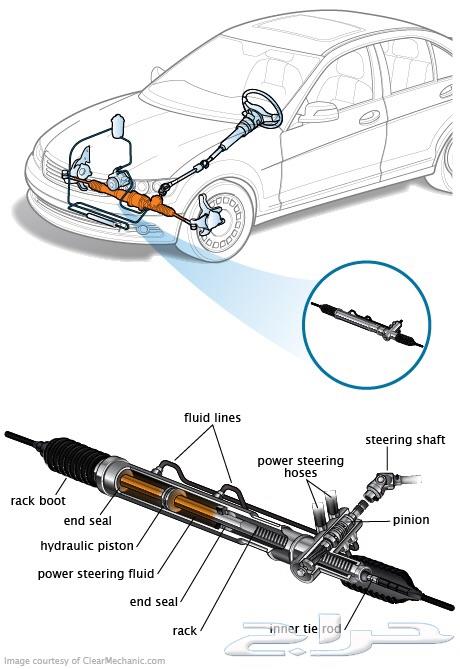 fluid lines
steering shaft
power steering hoses
rack boot
end seal
pinion
hydraulic piston
power steering fluid
end seal
rack
inner tie rod
حراج
Image courtesy of ClearMechanic.com